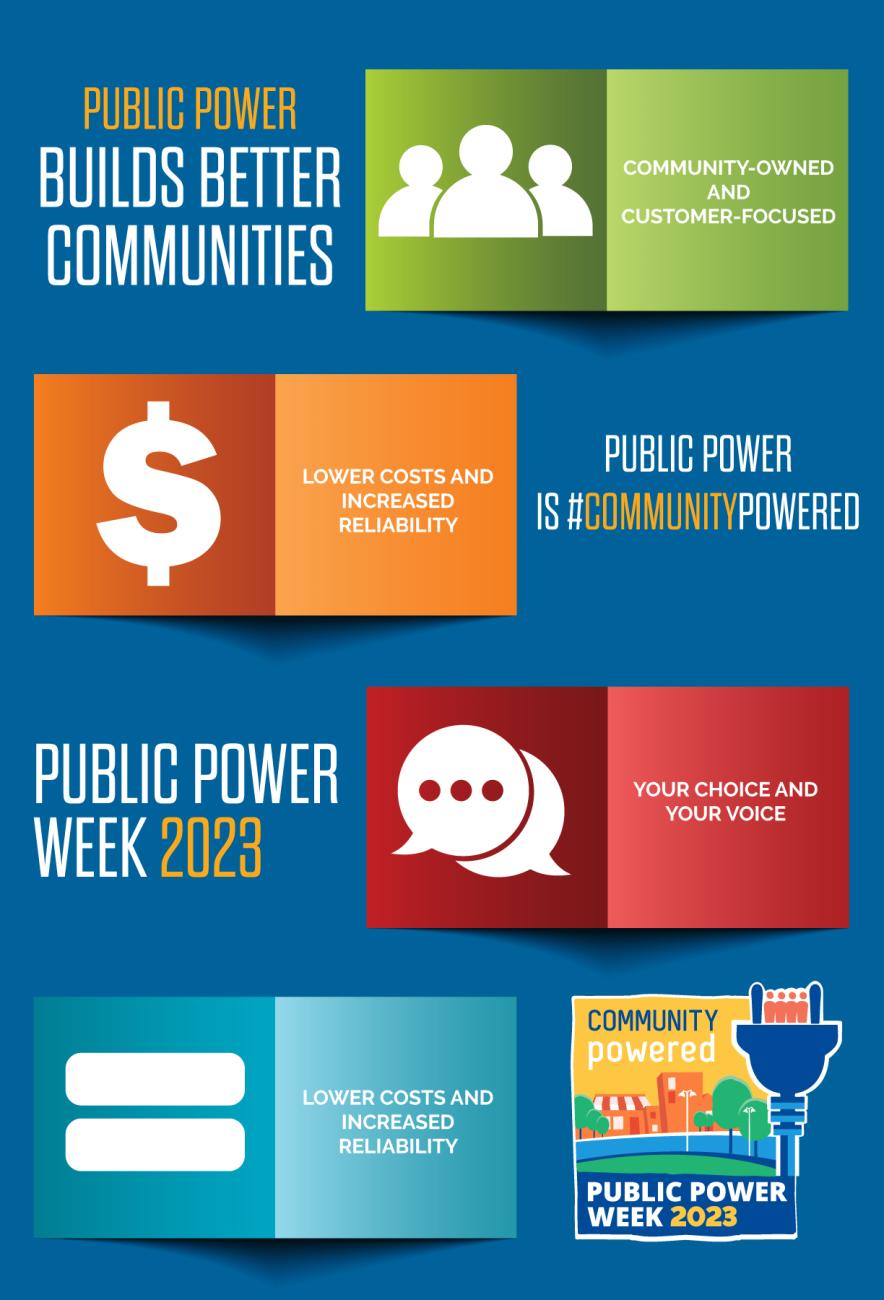 PUBLIC POWER
BUILDS BETTER COMMUNITIES

COMMUNITY-OWNED AND CUSTOMER-FOCUSED

$

LOWER COSTS AND INCREASED RELIABILITY

PUBLIC POWER
IS #COMMUNITYPOWERED

PUBLIC POWER
WEEK 2023

YOUR CHOICE AND YOUR VOICE

LOWER COSTS AND INCREASED RELIABILITY

COMMUNITY
powered
PUBLIC POWER
WEEK 2023