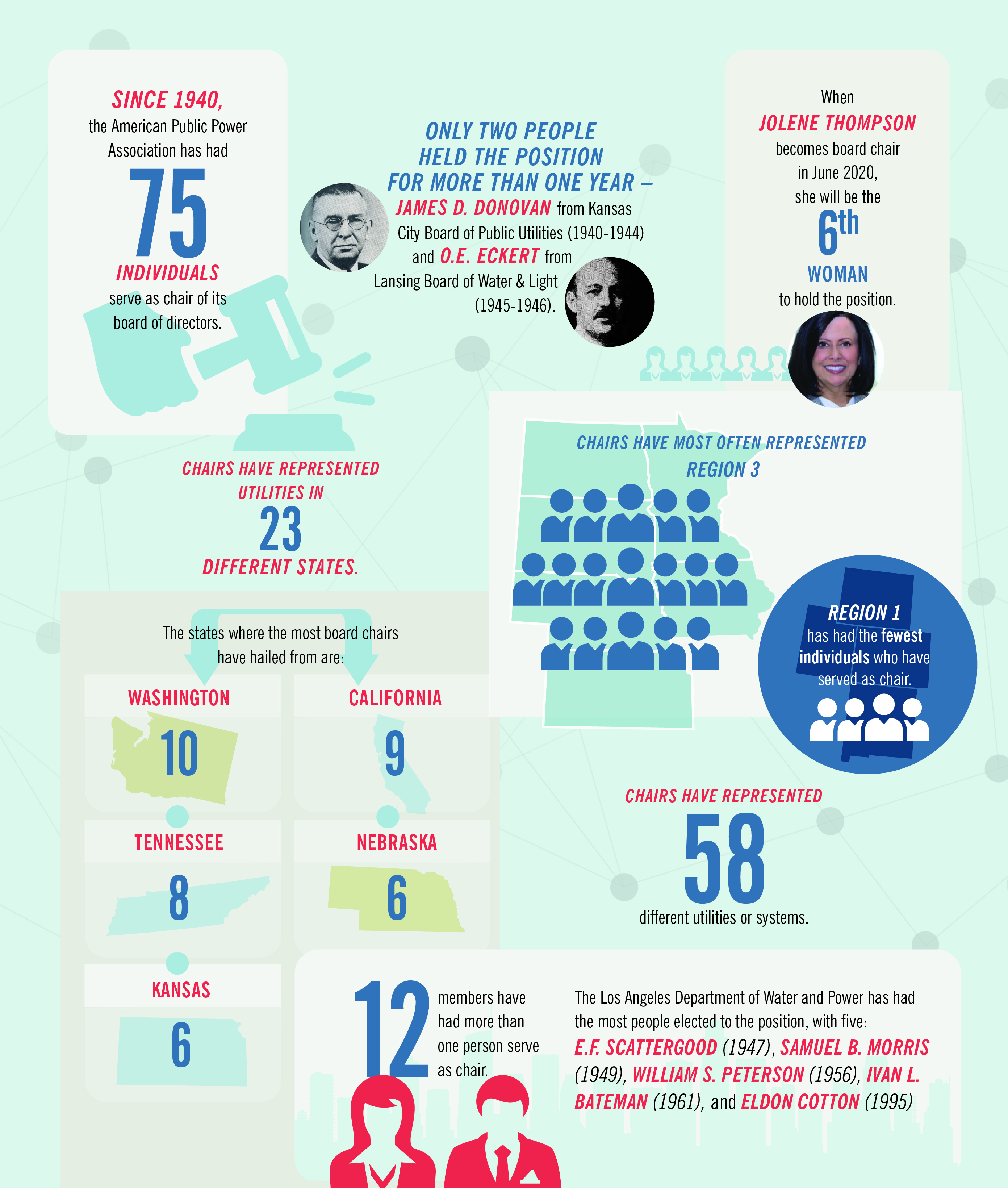 SINCE 1940, the American Public Power Association has had

75

INDIVIDUALS serve as chair of its board of directors.

ONLY TWO PEOPLE HELD THE POSITION FOR MORE THAN ONE YEAR – JAMES D. DONOVAN from Kansas City Board of Public Utilities (1940-1944) and O.E. ECKERT from Lansing Board of Water & Light (1945-1946).

When JOLENE THOMPSON becomes board chair in June 2020, she will be the

6th

WOMAN to hold the position.

CHAIRS HAVE REPRESENTED UTILITIES IN

23

DIFFERENT STATES.

The states where the most board chairs have hailed from are:

WASHINGTON

10

CALIFORNIA

9

TENNESSEE

8

NEBRASKA

6

KANSAS

6

CHAIRS HAVE MOST OFTEN REPRESENTED REGION 3

REGION 1 has had the fewest individuals who have served as chair.

CHAIRS HAVE REPRESENTED

58

different utilities or systems.

12 members have had more than one person serve as chair.

The Los Angeles Department of Water and Power has had the most people elected to the position, with five: E.F. SCATTERGOOD (1947), SAMUEL B. MORRIS (1949), WILLIAM S. PETERSON (1956), IVAN L. BATEMAN (1961), and ELDON COTTON (1995)